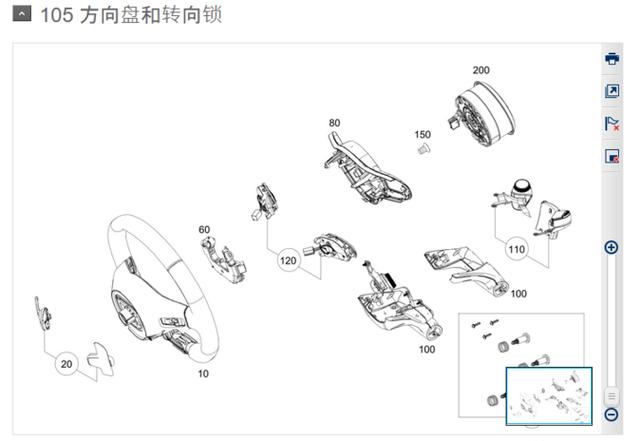 105 方向盘和转向锁

200

80

150

60

120

110

100

100

20

10